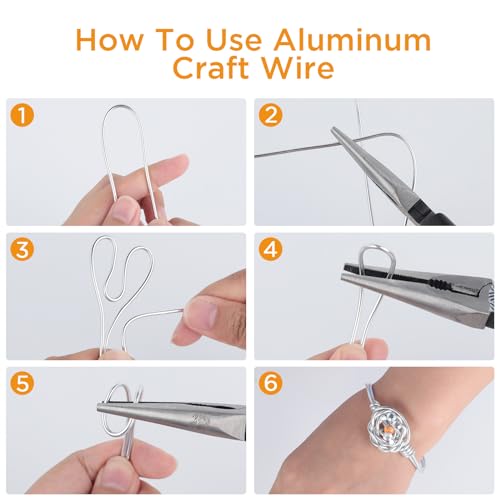 How To Use Aluminum Craft Wire

1

2

3

4

5

6