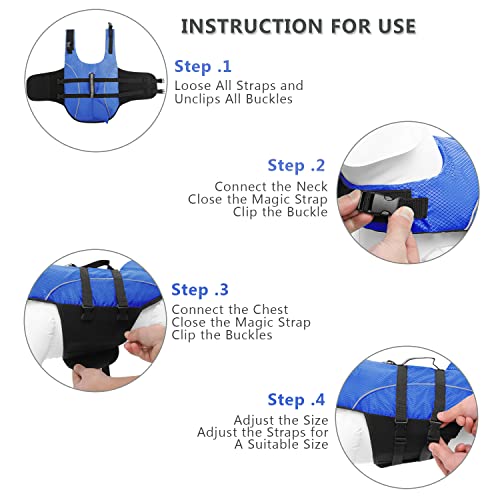 INSTRUCTION FOR USE

Step .1
Loose All Straps and Unclips All Buckles

Step .2
Connect the Neck
Close the Magic Strap
Clip the Buckle

Step .3
Connect the Chest
Close the Magic Strap
Clip the Buckles

Step .4
Adjust the Size
Adjust the Straps for A Suitable Size