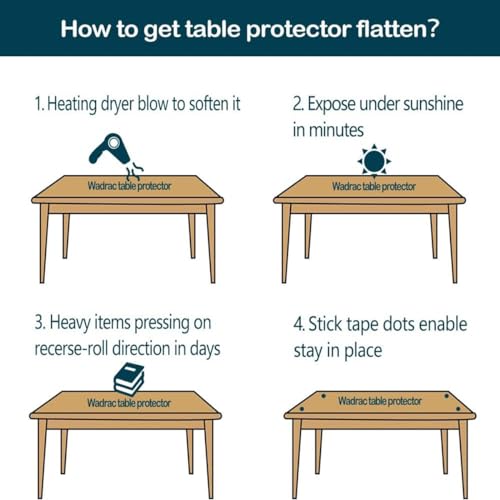 How to get table protector flatten?

1. Heating dryer blow to soften it

Wadrac table protector

2. Expose under sunshine in minutes

Wadrac table protector

3. Heavy items pressing on recerse-roll direction in days

Wadrac table protector

4. Stick tape dots enable stay in place

Wadrac table protector