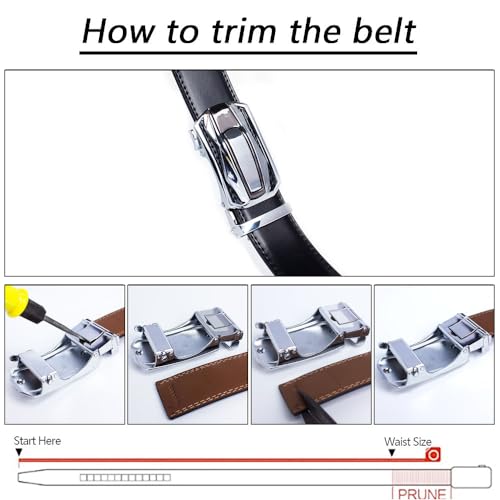 How to trim the belt

Start Here

Waist Size

PRUNE