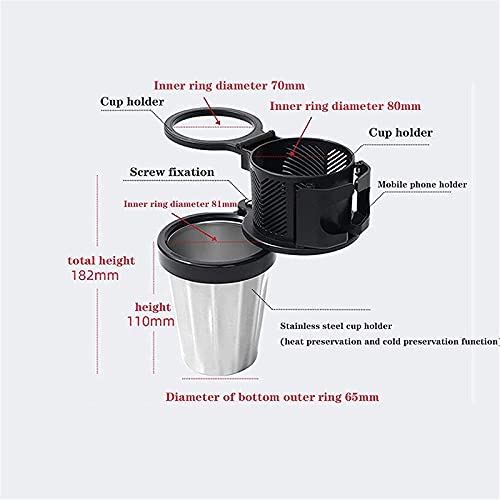 Inner ring diameter 70mm

Cup holder

Inner ring diameter 80mm

Cup holder

Screw fixation

Mobile phone holder

Inner ring diameter 81mm

total height
182mm

height
110mm

Stainless steel cup holder
(heat preservation and cold preservation function)

Diameter of bottom outer ring 65mm