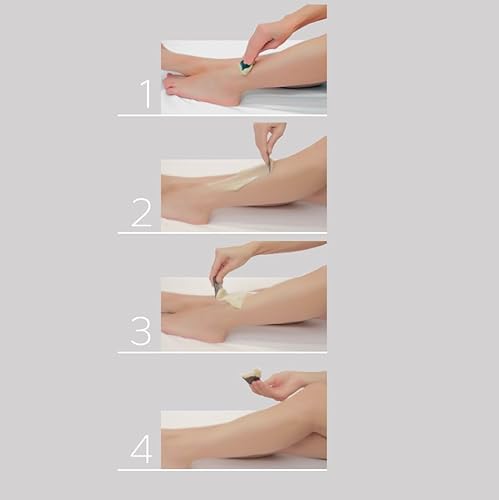 1

2

3

4