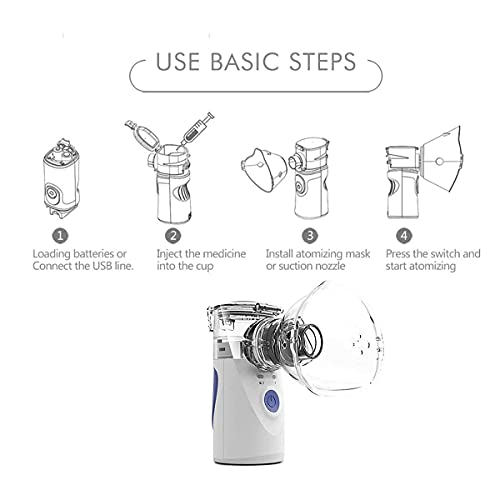 USE BASIC STEPS

1
Loading batteries or Connect the USB line.

2
Inject the medicine into the cup

3
Install atomizing mask or suction nozzle

4
Press the switch and start atomizing