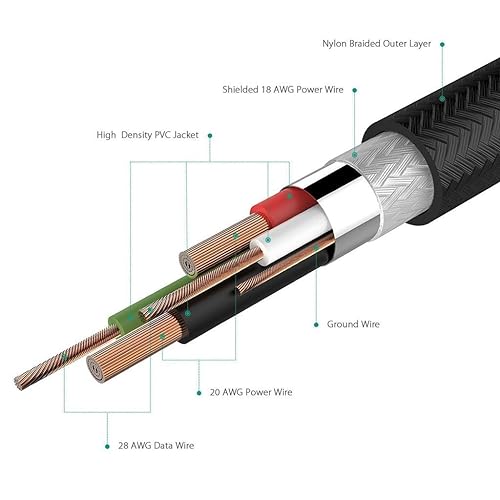 Nylon Braided Outer Layer

Shielded 18 AWG Power Wire

High Density PVC Jacket

Ground Wire

20 AWG Power Wire

28 AWG Data Wire