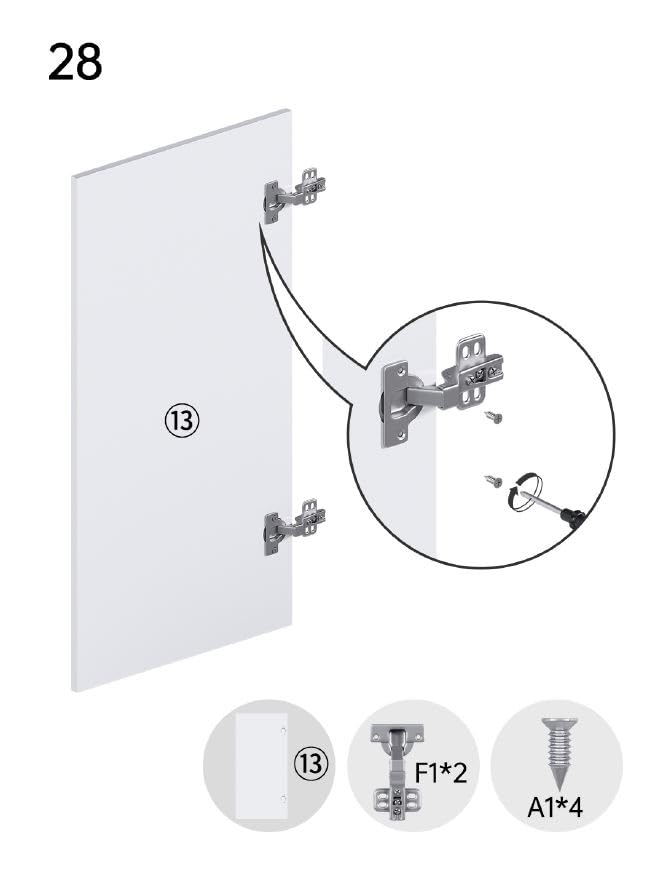 28

⑬

⑬

F1*2

A1*4