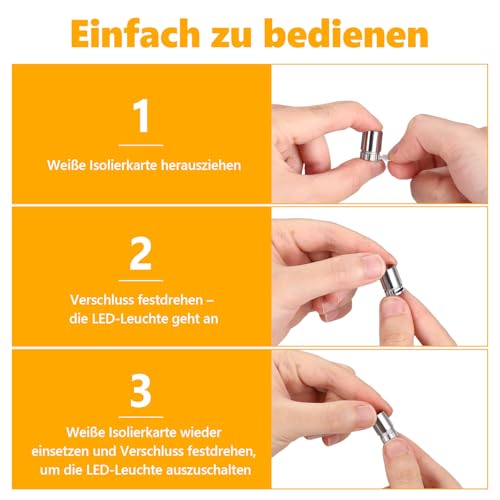 Einfach zu bedienen

1

Weiße Isolierkarte herausziehen

2

Verschluss festdrehen – die LED-Leuchte geht an

3

Weiße Isolierkarte wieder einsetzen und Verschluss festdrehen, um die LED-Leuchte auszuschalten