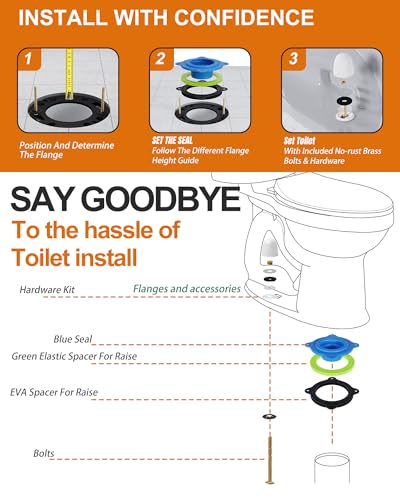 INSTALL WITH CONFIDENCE

1

Position And Determine The Flange

2

SET THE SEAL
Follow The Different Flange Height Guide

3

Set Toilet
With Included No-rust Brass Bolts & Hardware

SAY GOODBYE
To the hassle of Toilet install

Hardware Kit

Flanges and accessories

Blue Seal

Green Elastic Spacer For Raise

EVA Spacer For Raise

Bolts