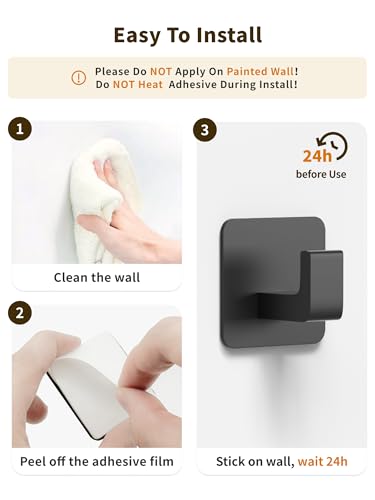 Easy To Install

Please Do NOT Apply On Painted Wall!
Do NOT Heat Adhesive During Install!

1

Clean the wall

2

Peel off the adhesive film

3

24h
before Use

Stick on wall, wait 24h