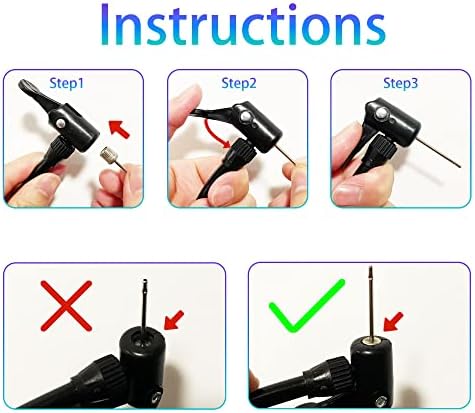 Instructions

Step1

Step2

Step3