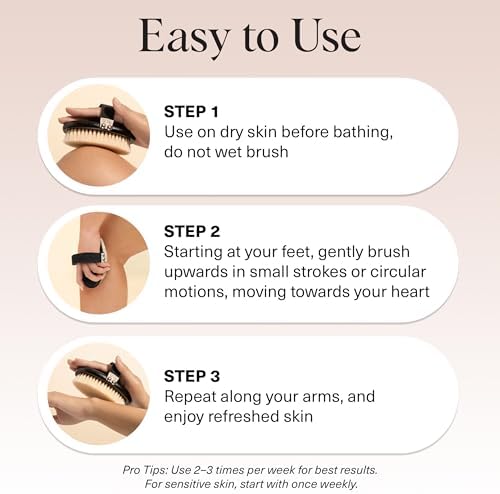 Easy to Use

STEP 1
Use on dry skin before bathing, do not wet brush

STEP 2
Starting at your feet, gently brush upwards in small strokes or circular motions, moving towards your heart

STEP 3
Repeat along your arms, and enjoy refreshed skin

Pro Tips: Use 2–3 times per week for best results. For sensitive skin, start with once weekly.