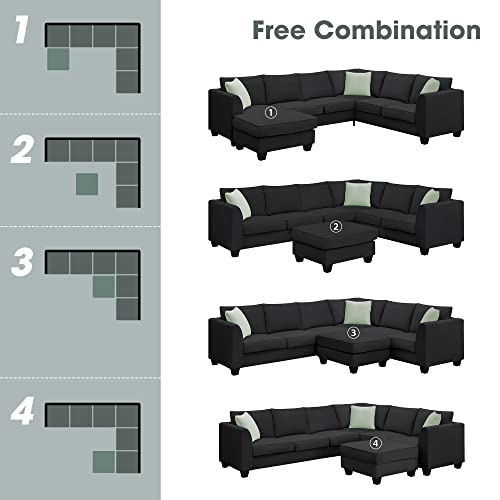 1

2

3

4

Free Combination

①

②

③

④