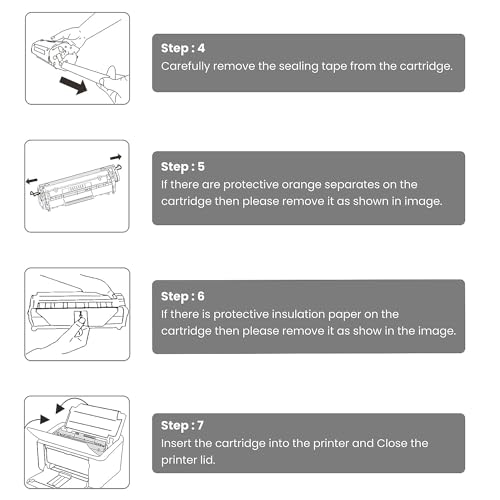 Step : 4
Carefully remove the sealing tape from the cartridge.

Step : 5
If there are protective orange separates on the cartridge then please remove it as shown in image.

Step : 6
If there is protective insulation paper on the cartridge then please remove it as show in the image.

Step : 7
Insert the cartridge into the printer and Close the printer lid.