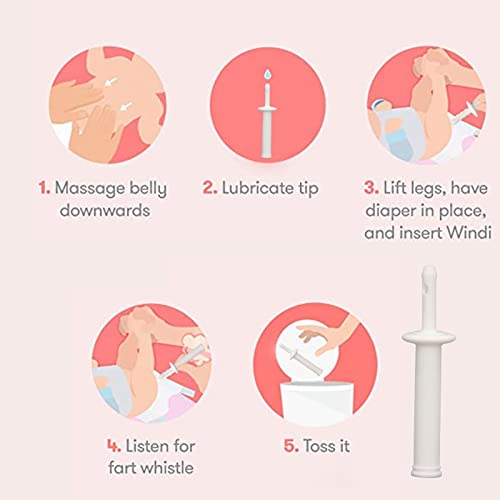 1. Massage belly downwards

2. Lubricate tip

3. Lift legs, have diaper in place, and insert Windi

4. Listen for fart whistle

5. Toss it