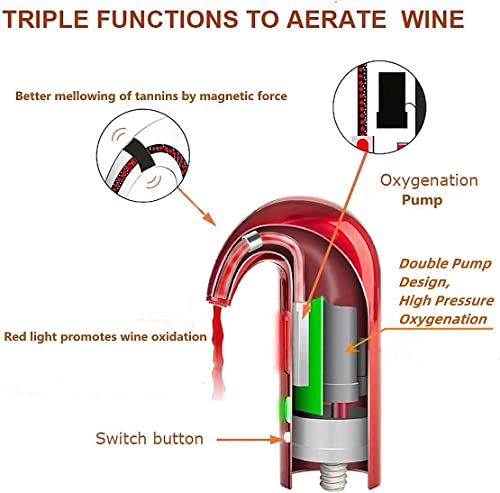 TRIPLE FUNCTIONS TO AERATE WINE

Better mellowing of tannins by magnetic force

Oxygenation Pump

Double Pump Design, High Pressure Oxygenation

Red light promotes wine oxidation

Switch button