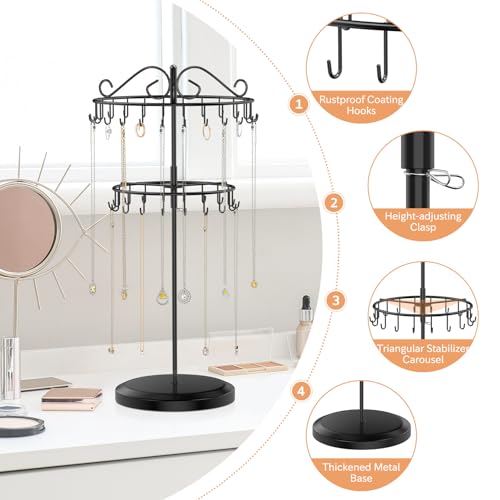 1
Rustproof Coating Hooks

2
Height-adjusting Clasp

3
Triangular Stabilizer Carousel

4
Thickened Metal Base