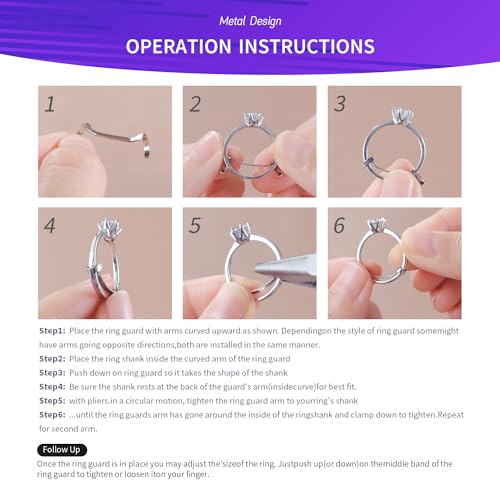 Metal Design

OPERATION INSTRUCTIONS

1

2

3

4

5

6

Step1: Place the ring guard with arms curved upward as shown. Dependingon the style of ring guard somemight have arms going opposite directions,both are installed in the same manner.

Step2: Place the ring shank inside the curved arm of the ring guard

Step3: Push down on ring guard so it takes the shape of the shank

Step4: Be sure the shank rests at the back of the guard's arm(insidecurve)for best fit.

Step5: with pliers.in a circular motion, tighten the ring guard arm to yourring's shank

Step6: ...until the ring guards arm has gone around the inside of the ringshank and clamp down to tighten.Repeat for second arm.

Follow Up

Once the ring guard is in place you may adjust the'sizeof the ring. Justpush up(or down)on themiddle band of the ring guard to tighten or loosen iton your finger.