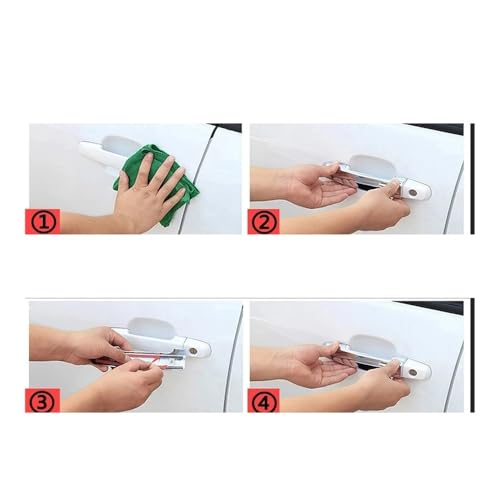 ①

②

③

④