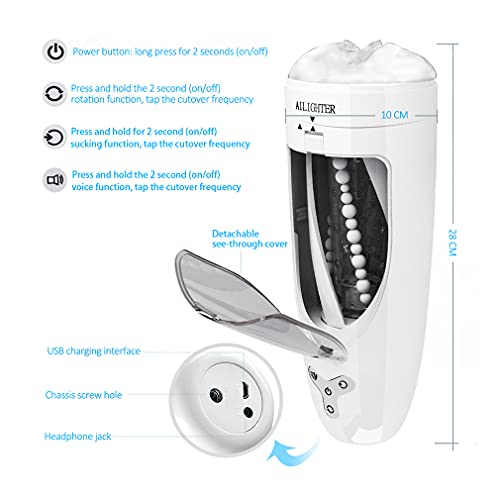 Power button: long press for 2 seconds (on/off)

Press and hold the 2 second (on/off) rotation function, tap the cutover frequency

Press and hold for 2 second (on/off) sucking function, tap the cutover frequency

Press and hold the 2 second (on/off) voice function, tap the cutover frequency

AILIGHTER

10 CM

28 CM

Detachable see-through cover

USB charging interface

Chassis screw hole

Headphone jack