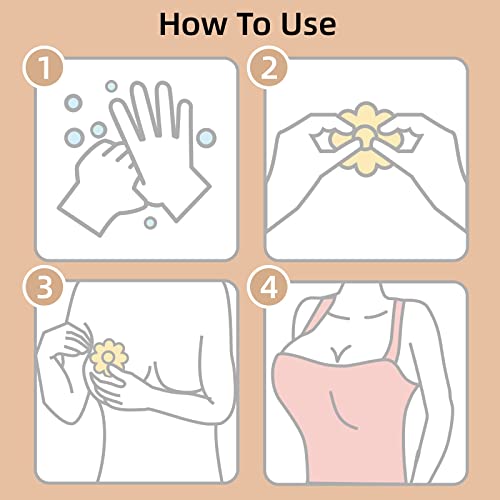 How To Use

1

2

3

4