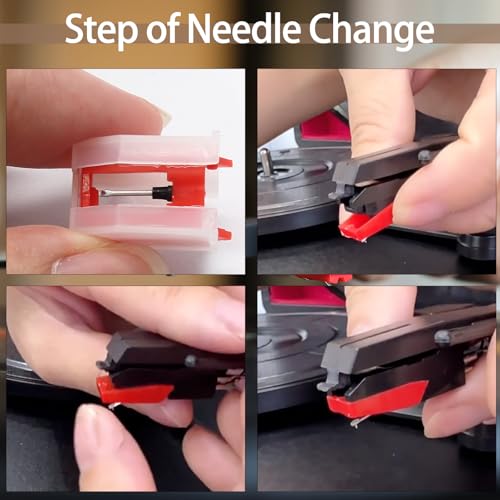 Step of Needle Change