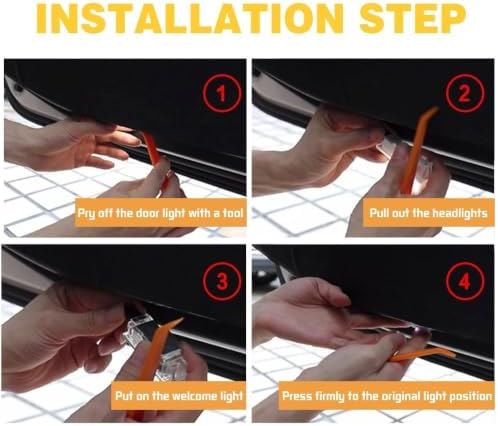 INSTALLATION STEP

1

Pry off the door light with a tool

2

Pull out the headlights

3

Put on the welcome light

4

Press firmly to the original light position