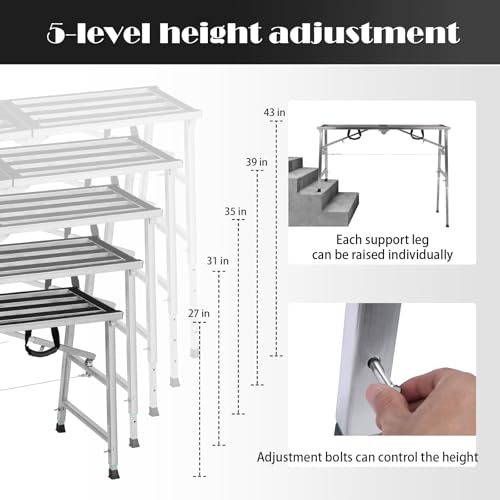 5-level height adjustment

43 in

39 in

35 in

31 in

27 in

Each support leg can be raised individually

Adjustment bolts can control the height