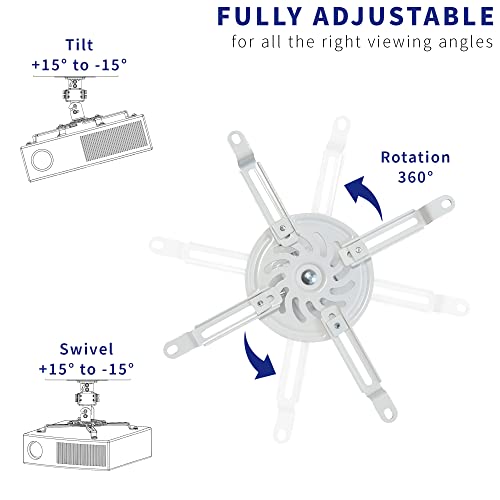 FULLY ADJUSTABLE
for all the right viewing angles

Tilt
+15° to -15°

Rotation
360°

Swivel
+15° to -15°