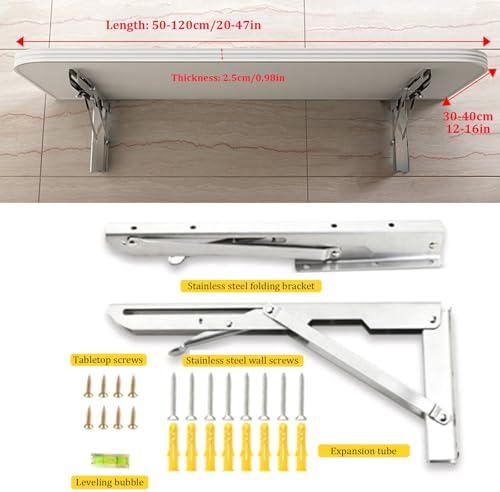 Length: 50-120cm/20-47in

Thickness: 2.5cm/0.98in

30-40cm
12-16in

Stainless steel folding bracket

Tabletop screws

Stainless steel wall screws

Expansion tube

Leveling bubble