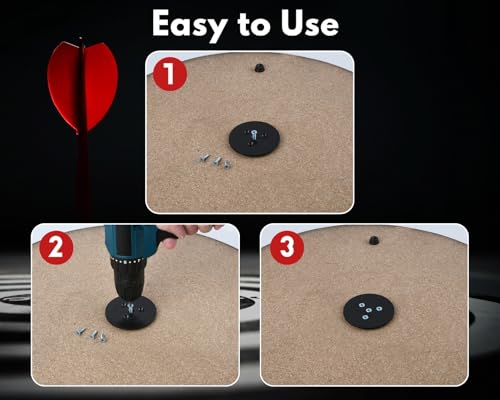 Easy to Use

1

2

3