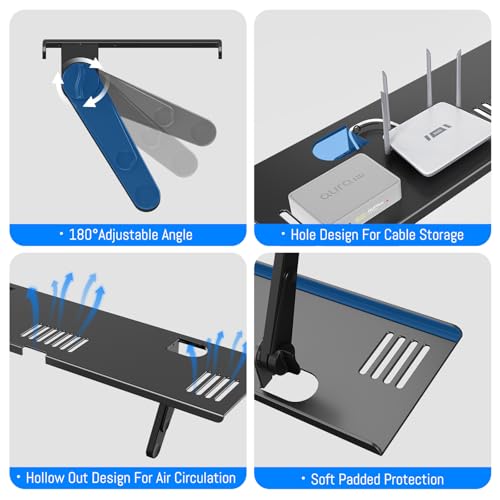 • 180°Adjustable Angle

• Hole Design For Cable Storage

• Hollow Out Design For Air Circulation

• Soft Padded Protection