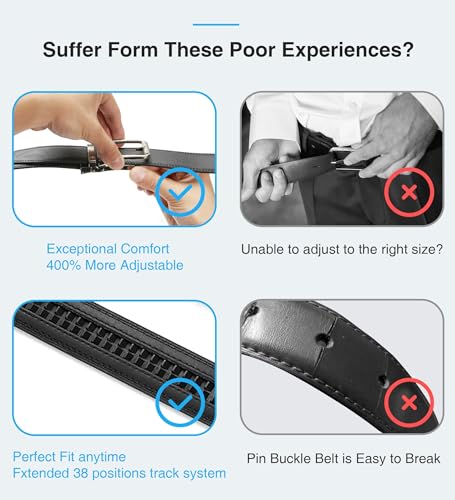 Suffer Form These Poor Experiences?

Exceptional Comfort
400% More Adjustable

Unable to adjust to the right size?

Perfect Fit anytime
Fxtended 38 positions track system

Pin Buckle Belt is Easy to Break