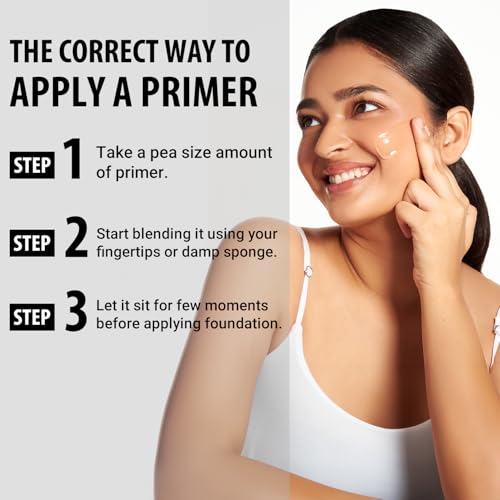 THE CORRECT WAY TO APPLY A PRIMER

STEP 1 Take a pea size amount of primer.

STEP 2 Start blending it using your fingertips or damp sponge.

STEP 3 Let it sit for few moments before applying foundation.