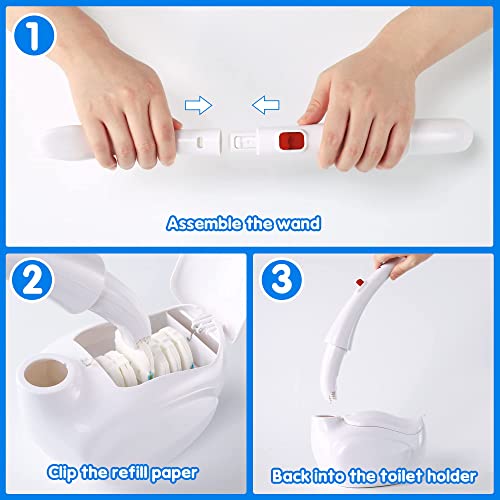 1

Assemble the wand

2

Clip the refill paper

3

Back into the toilet holder