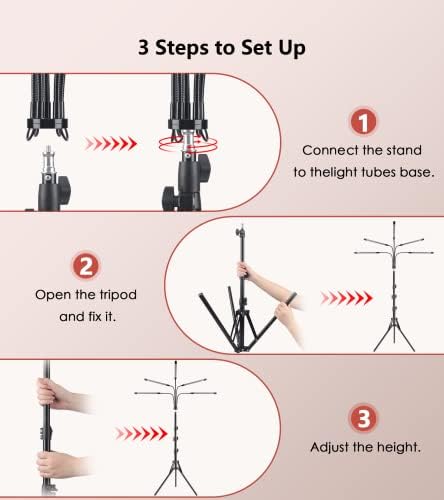 3 Steps to Set Up

1
Connect the stand to thelight tubes base.

2
Open the tripod and fix it.

3
Adjust the height.