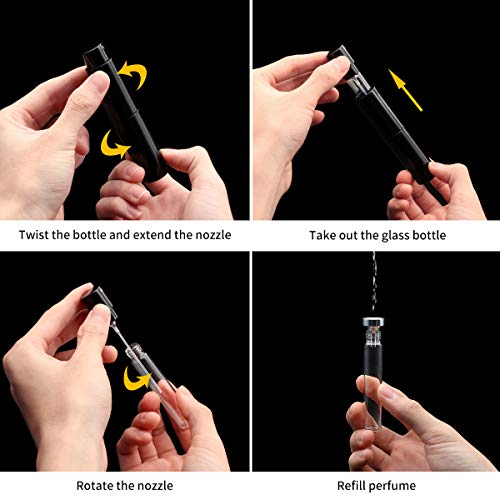 Twist the bottle and extend the nozzle

Take out the glass bottle

Rotate the nozzle

Refill perfume