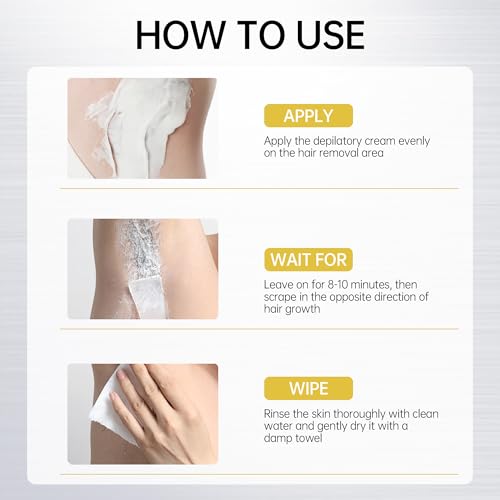 HOW TO USE

APPLY

Apply the depilatory cream evenly on the hair removal area

WAIT FOR

Leave on for 8-10 minutes, then scrape in the opposite direction of hair growth

WIPE

Rinse the skin thoroughly with clean water and gently dry it with a damp towel