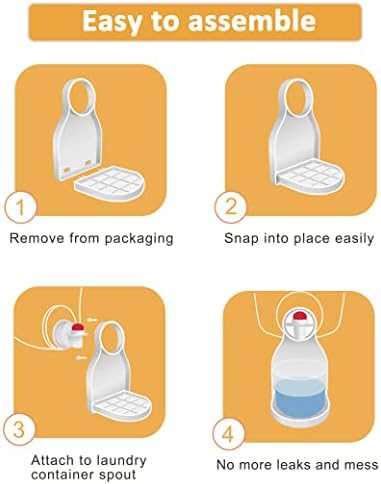 Easy to assemble

1

Remove from packaging

2

Snap into place easily

3

Attach to laundry container spout

4

No more leaks and mess