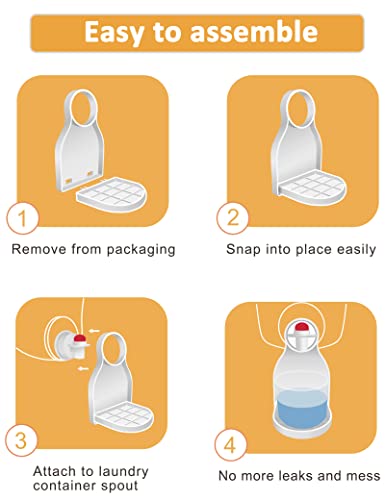 Easy to assemble

1

Remove from packaging

2

Snap into place easily

3

Attach to laundry container spout

4

No more leaks and mess