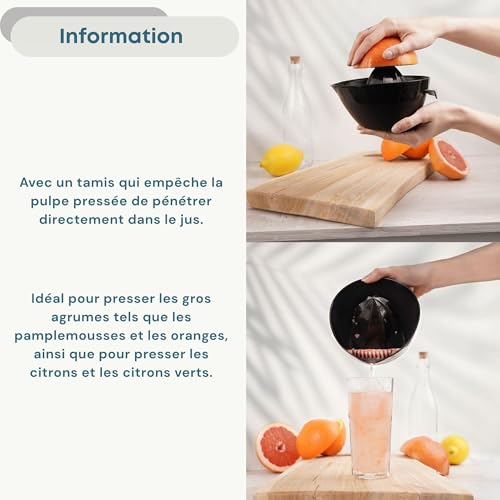 Information

Avec un tamis qui empêche la pulpe pressée de pénétrer directement dans le jus.

Idéal pour presser les gros agrumes tels que les pamplemousses et les oranges, ainsi que pour presser les citrons et les citrons verts.