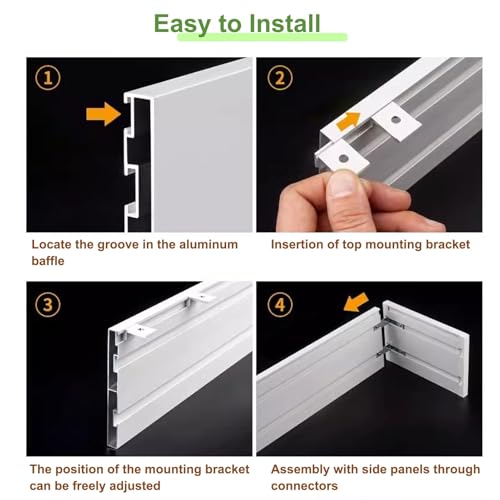 Easy to Install

1

Locate the groove in the aluminum baffle

2

Insertion of top mounting bracket

3

The position of the mounting bracket can be freely adjusted

4

Assembly with side panels through connectors