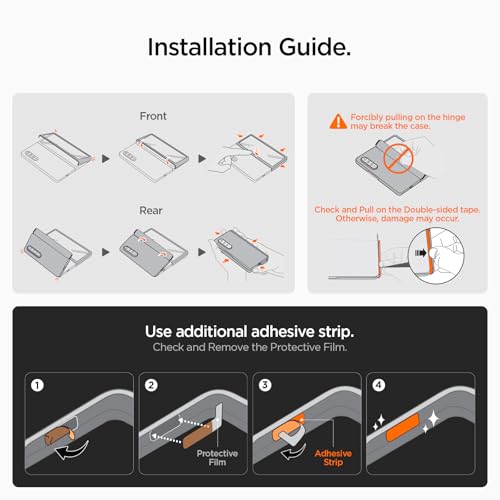 Installation Guide.

Front

Rear

Forcibly pulling on the hinge may break the case.

Check and Pull on the Double-sided tape. Otherwise, damage may occur.

Use additional adhesive strip.
Check and Remove the Protective Film.

1

2

Protective Film

3

Adhesive Strip

4