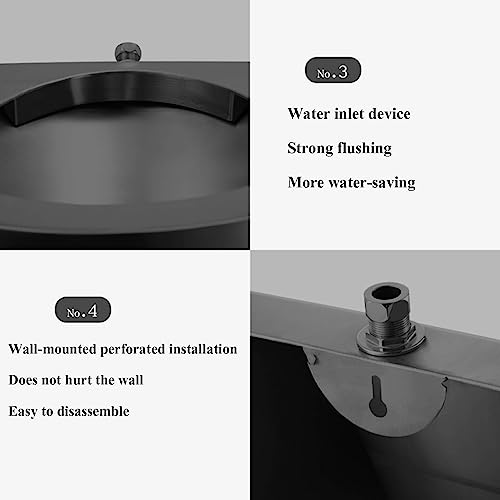 No.3

Water inlet device

Strong flushing

More water-saving

No.4

Wall-mounted perforated installation

Does not hurt the wall

Easy to disassemble