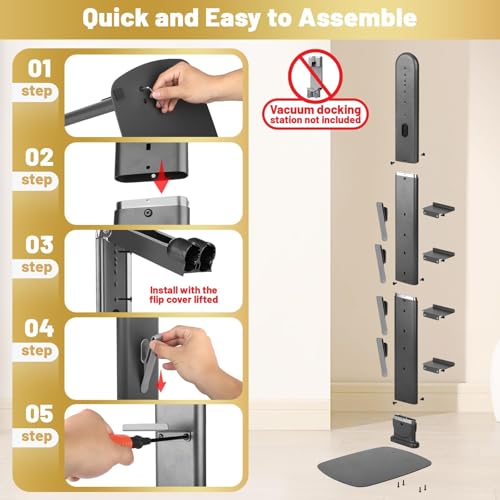 Quick and Easy to Assemble

01
step

02
step

03
step

Install with the flip cover lifted

04
step

05
step

Vacuum docking station not included