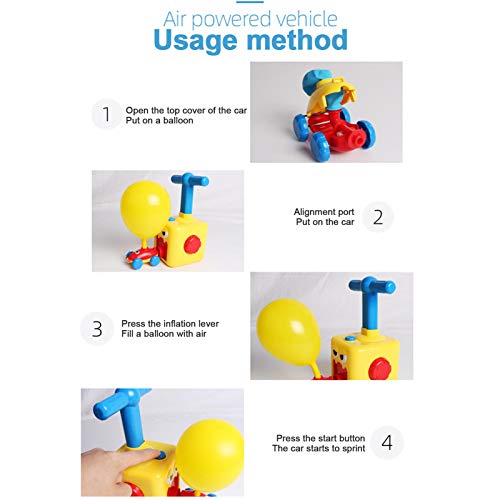 Air powered vehicle
Usage method

1 Open the top cover of the car
Put on a balloon

Alignment port
Put on the car 2

3 Press the inflation lever
Fill a balloon with air

Press the start button
The car starts to sprint 4