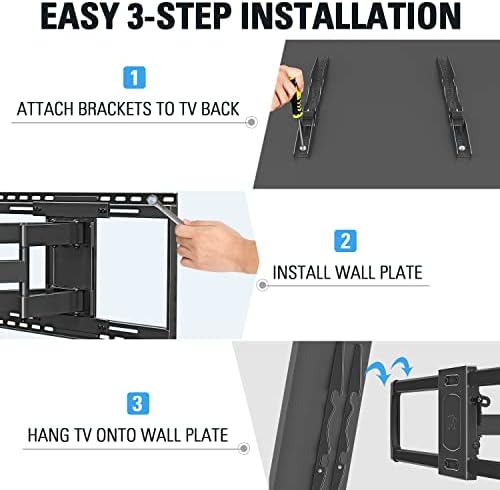 EASY 3-STEP INSTALLATION

1

ATTACH BRACKETS TO TV BACK

2

INSTALL WALL PLATE

3

HANG TV ONTO WALL PLATE