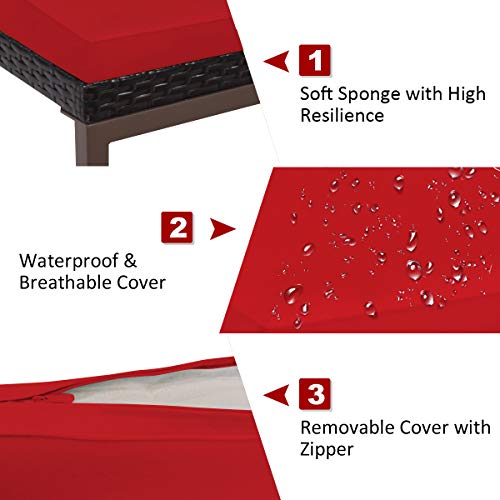 1
Soft Sponge with High Resilience

2
Waterproof & Breathable Cover

3
Removable Cover with Zipper