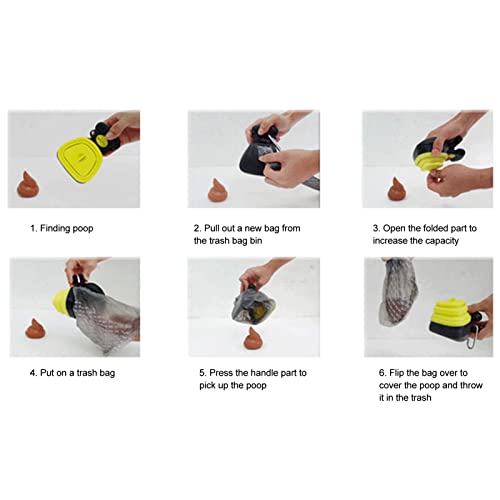 1. Finding poop

2. Pull out a new bag from the trash bag bin

3. Open the folded part to increase the capacity

4. Put on a trash bag

5. Press the handle part to pick up the poop

6. Flip the bag over to cover the poop and throw it in the trash