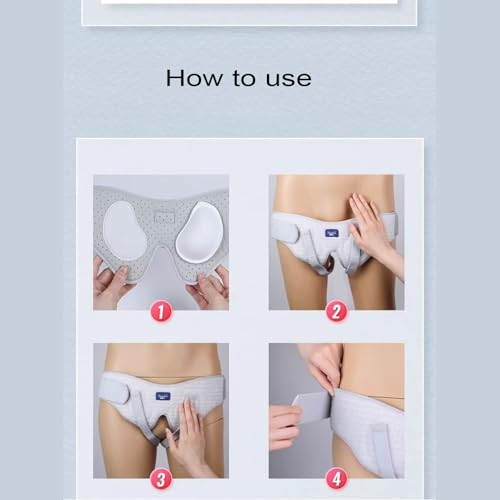 How to use

1

2

3

4