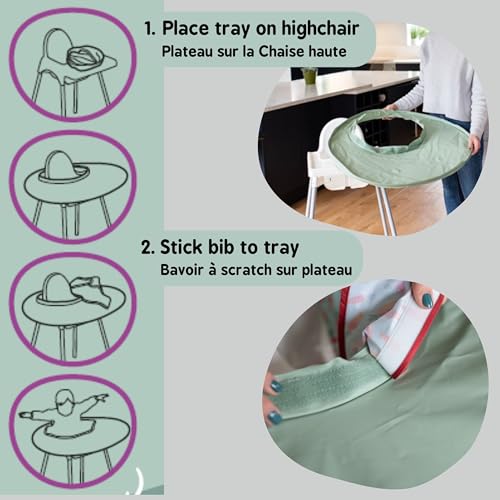 1. Place tray on highchair
Plateau sur la Chaise haute

2. Stick bib to tray
Bavoir à scratch sur plateau