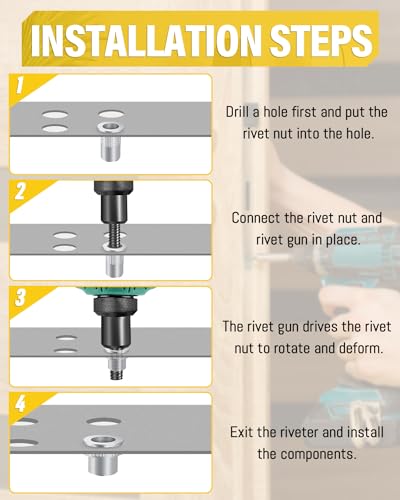 INSTALLATION STEPS

1

Drill a hole first and put the rivet nut into the hole.

2

Connect the rivet nut and rivet gun in place.

3

The rivet gun drives the rivet nut to rotate and deform.

4

Exit the riveter and install the components.